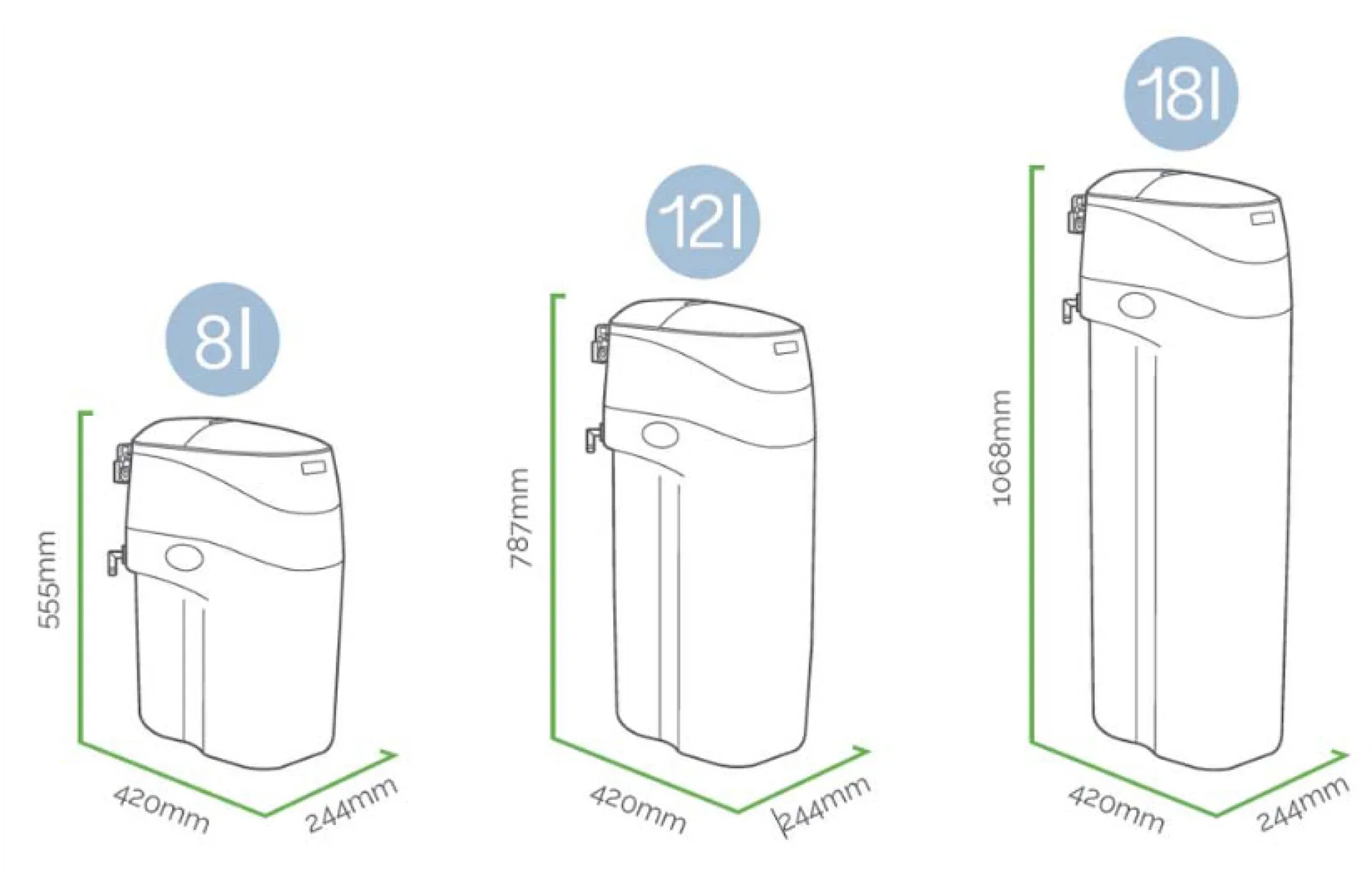 8l

555mm

420mm

244mm

12l

787mm

420mm

244mm

18l

1068mm

420mm

244mm